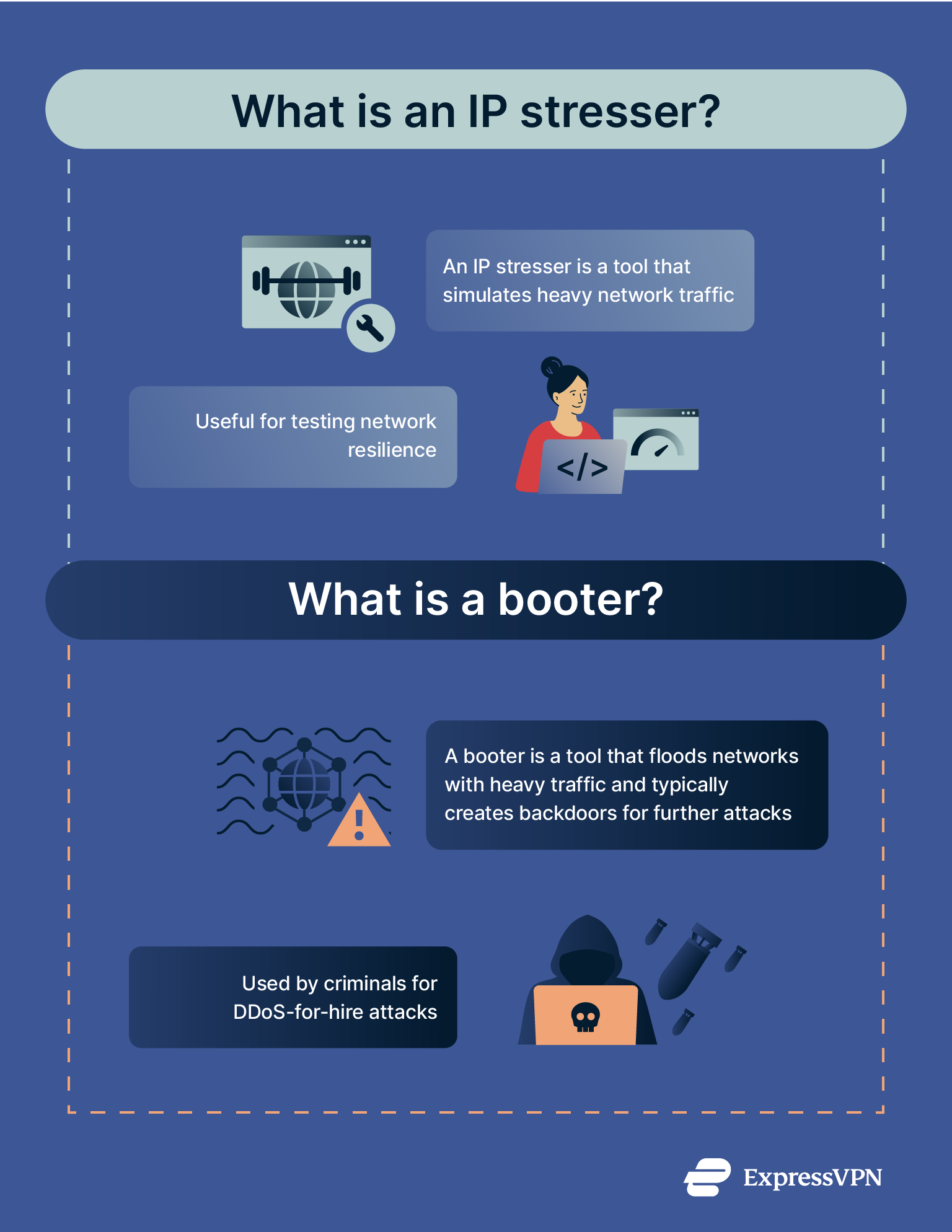 What is an IP stresser?

An IP stresser is a tool that simulates heavy network traffic

Useful for testing network resilience

</>

What is a booter?

A booter is a tool that floods networks with heavy traffic and typically creates backdoors for further attacks

Used by criminals for DDoS-for-hire attacks

ExpressVPN